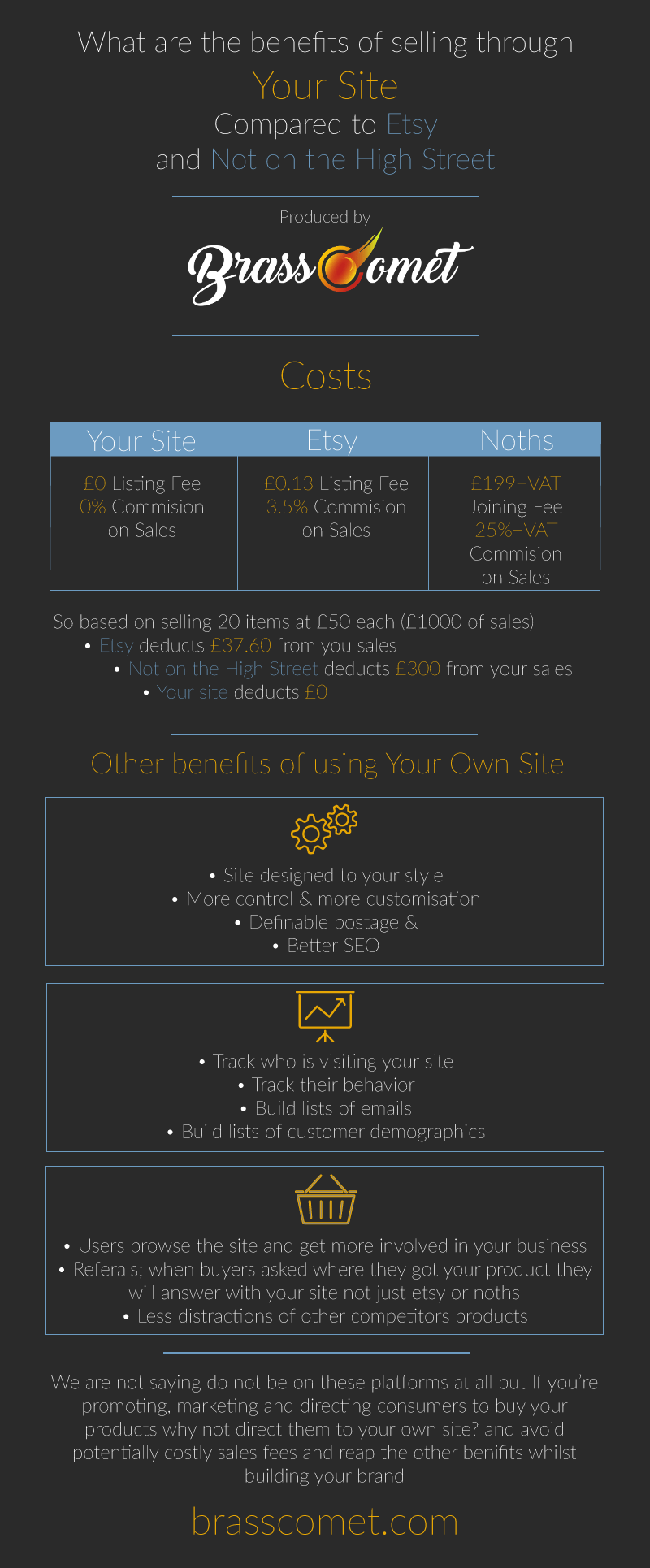 What are the benefits of selling through
Your Site
Compared to Etsy
and Not on the High Street

Produced by

Brass Comet

Costs

| Your Site | Etsy | Noths |
|---|---|---|
| £0 Listing Fee 0% Commision on Sales | £0.13 Listing Fee 3.5% Commision on Sales | £199+VAT Joining Fee 25%+VAT Commision on Sales |

So based on selling 20 items at £50 each (£1000 of sales)
• Etsy deducts £37.60 from you sales
• Not on the High Street deducts £300 from your sales
• Your site deducts £0

Other benefits of using Your Own Site

• Site designed to your style
• More control & more customisation
• Definable postage &
• Better SEO

• Track who is visiting your site
• Track their behavior
• Build lists of emails
• Build lists of customer demographics

• Users browse the site and get more involved in your business
• Referals; when buyers asked where they got your product they will answer with your site not just etsy or noths
• Less distractions of other competitors products

We are not saying do not be on these platforms at all but If you're promoting, marketing and directing consumers to buy your products why not direct them to your own site? and avoid potentially costly sales fees and reap the other benifits whilst building your brand

brasscomet.com